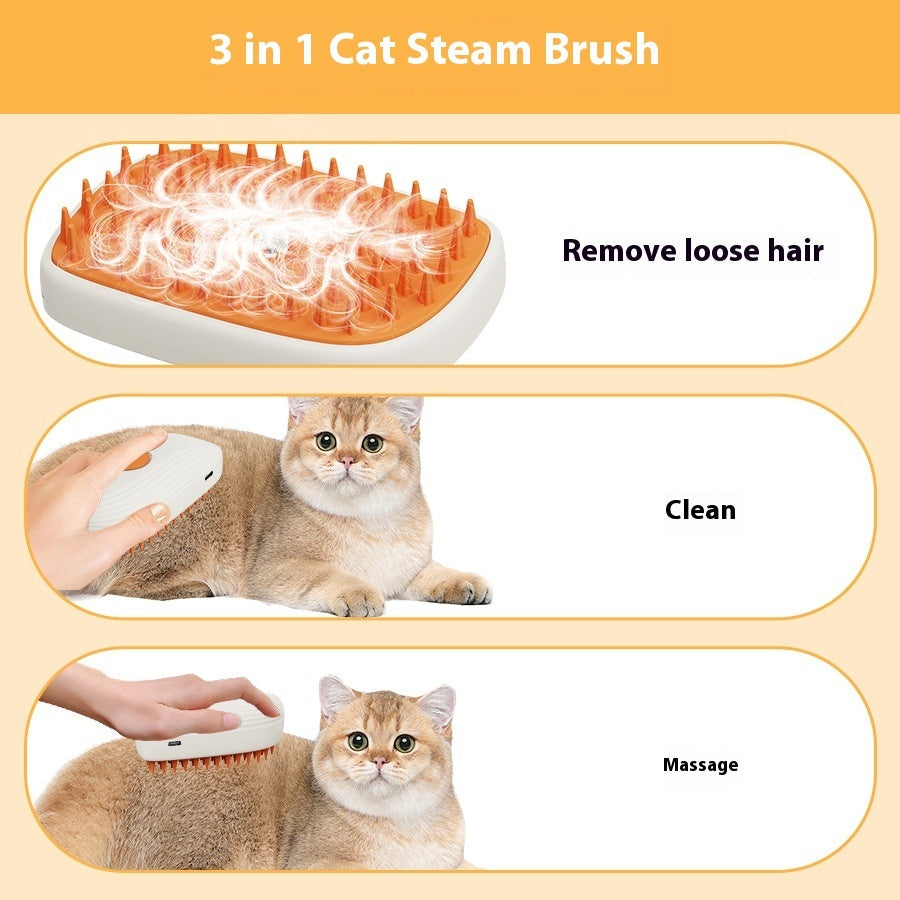 3 in 1 Cat Steam Brush

Remove loose hair

Clean

Massage